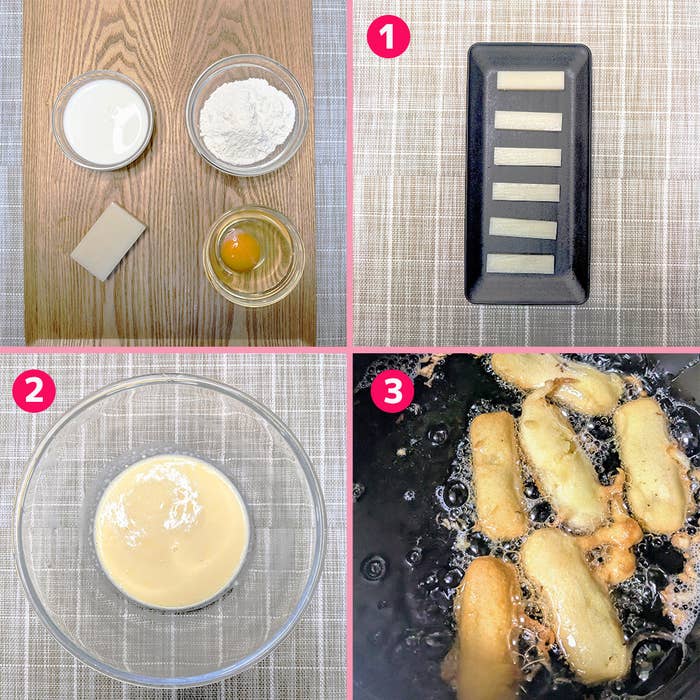 1

2

3