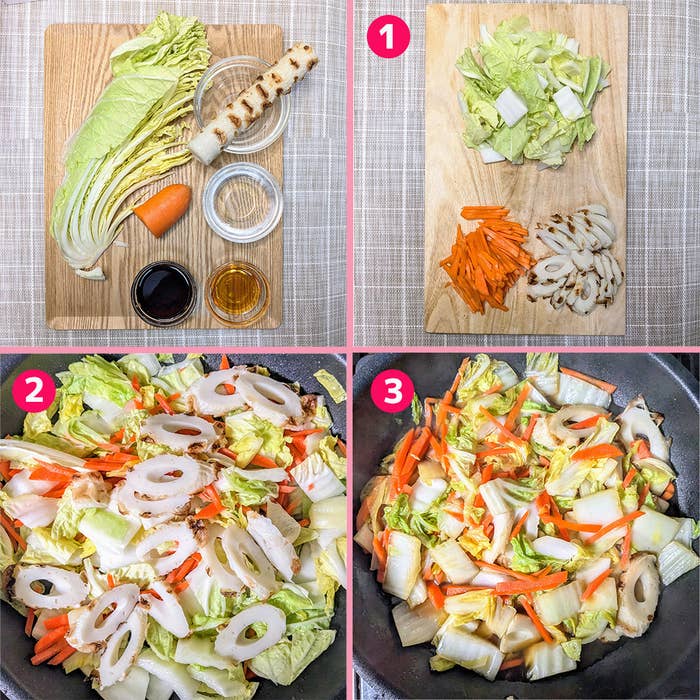 1

2

3