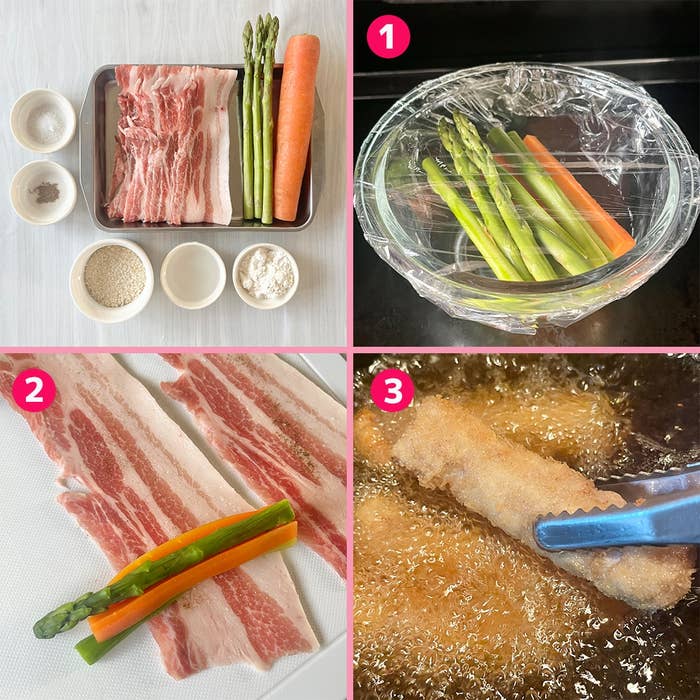 1

2

3