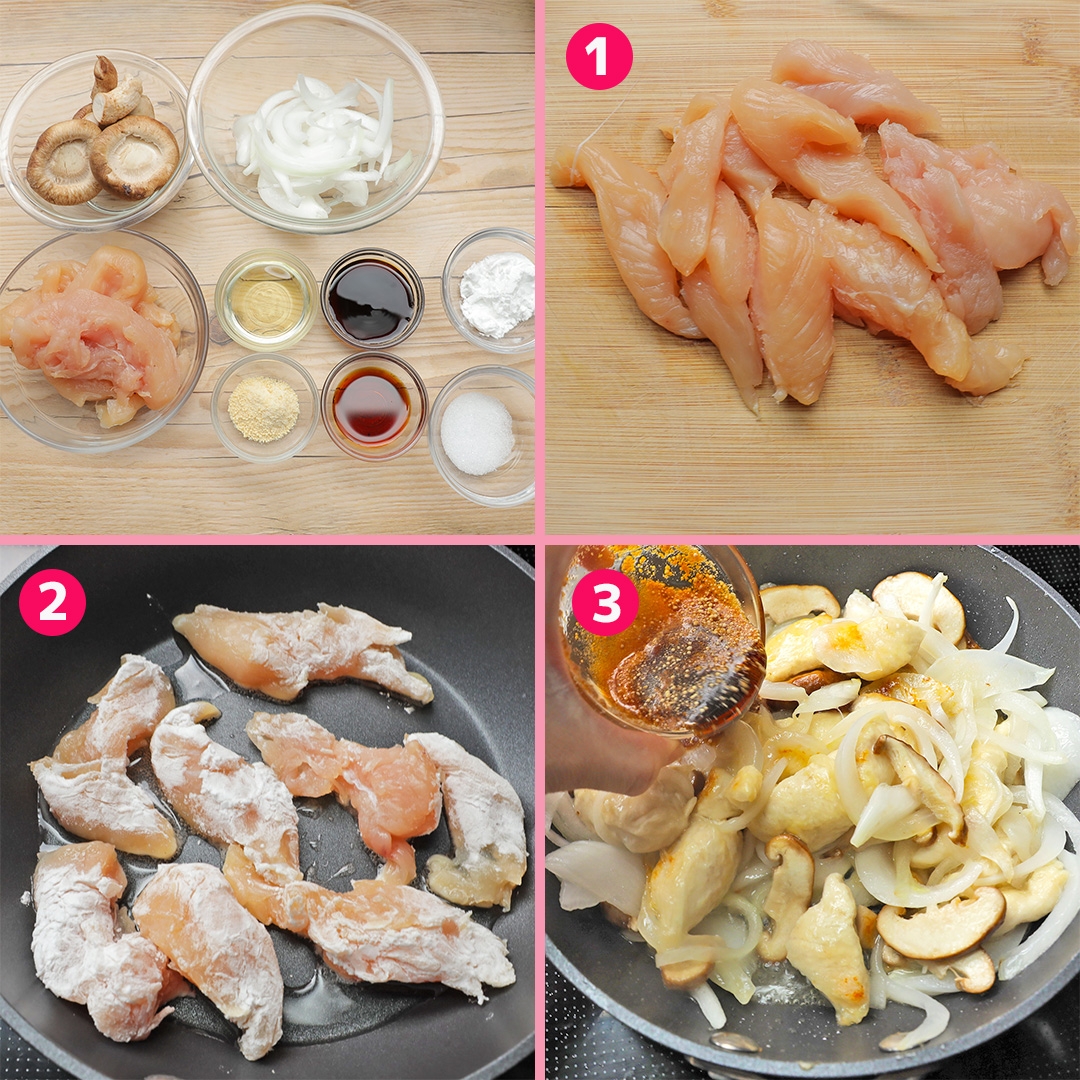 1

2

3