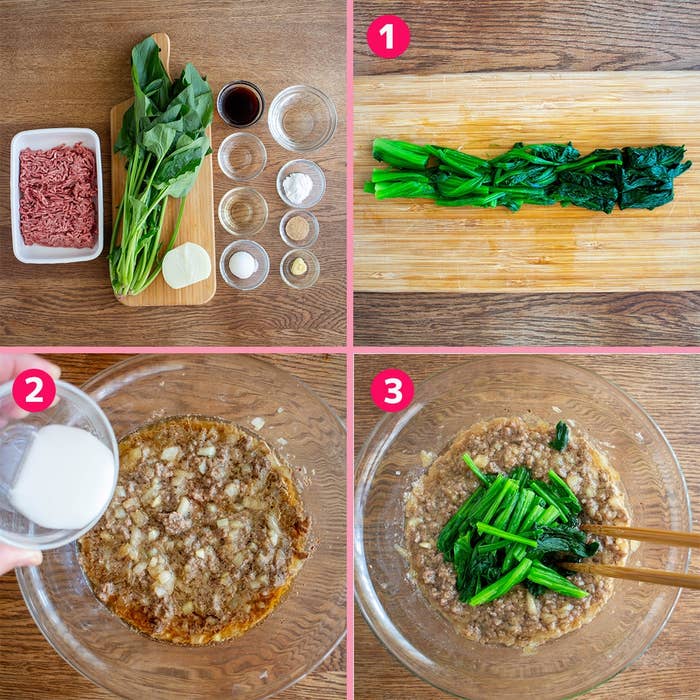 1

2

3