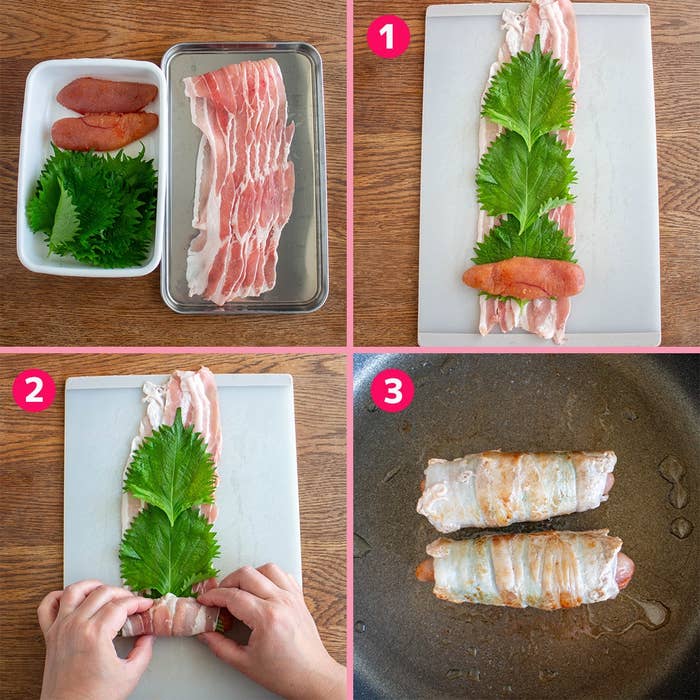 1

2

3