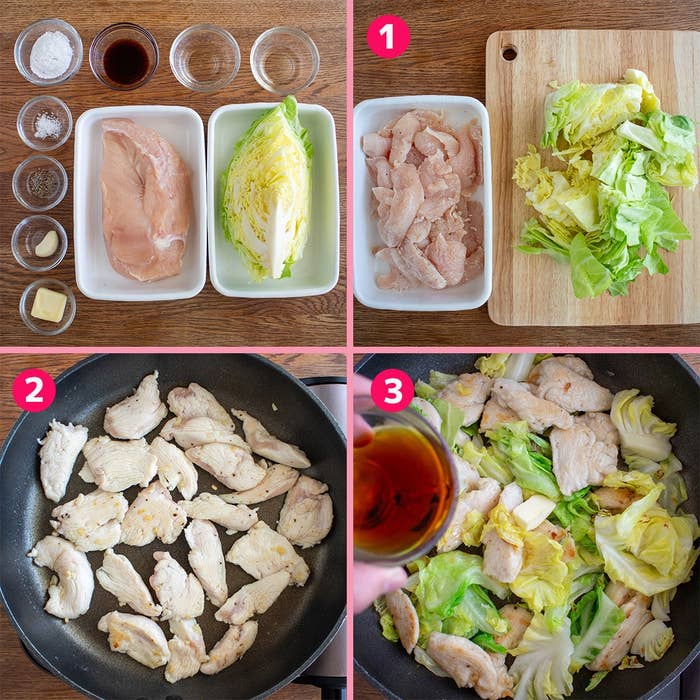 1

2

3