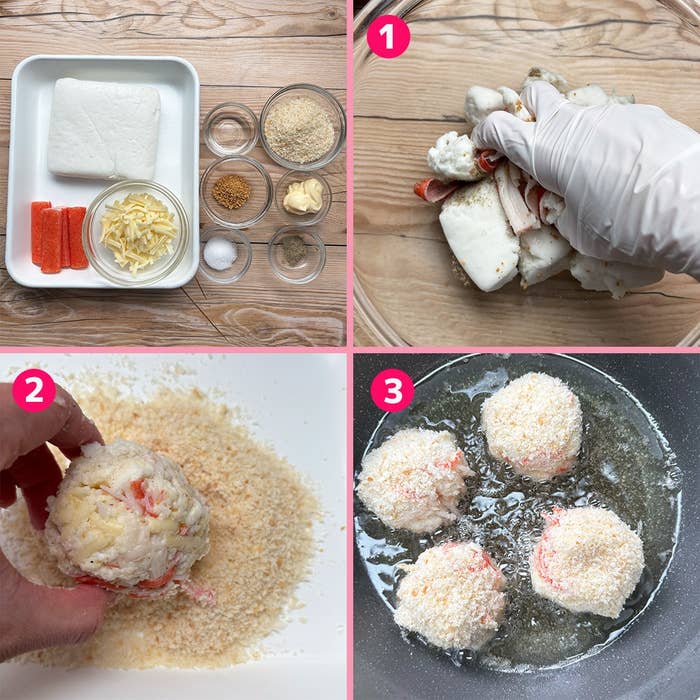 1

2

3