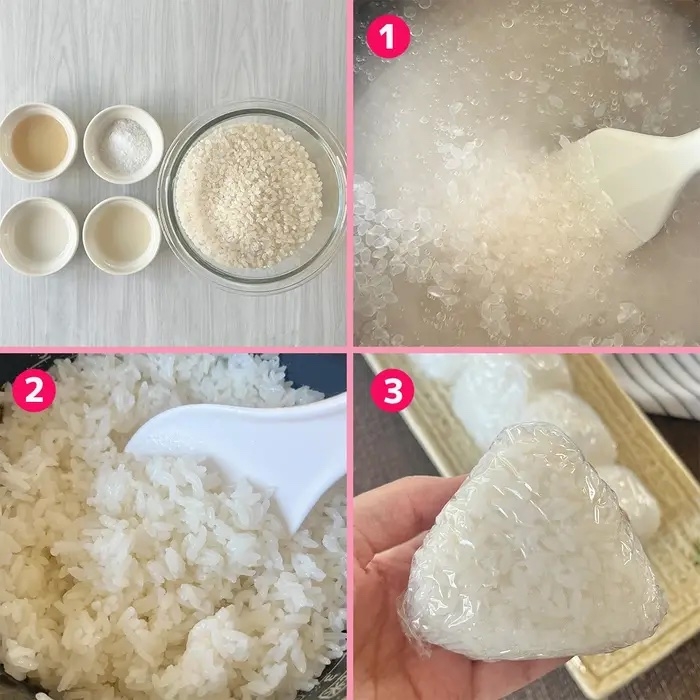 1

2

3