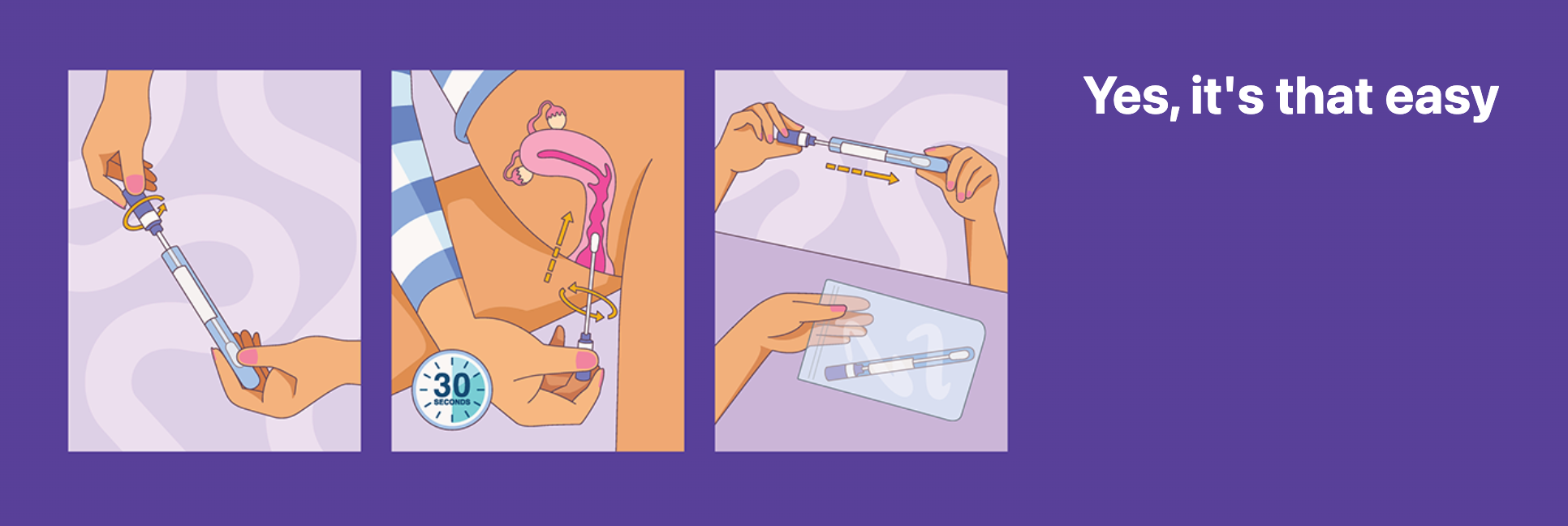 30
SECONDS

Yes, it's that easy