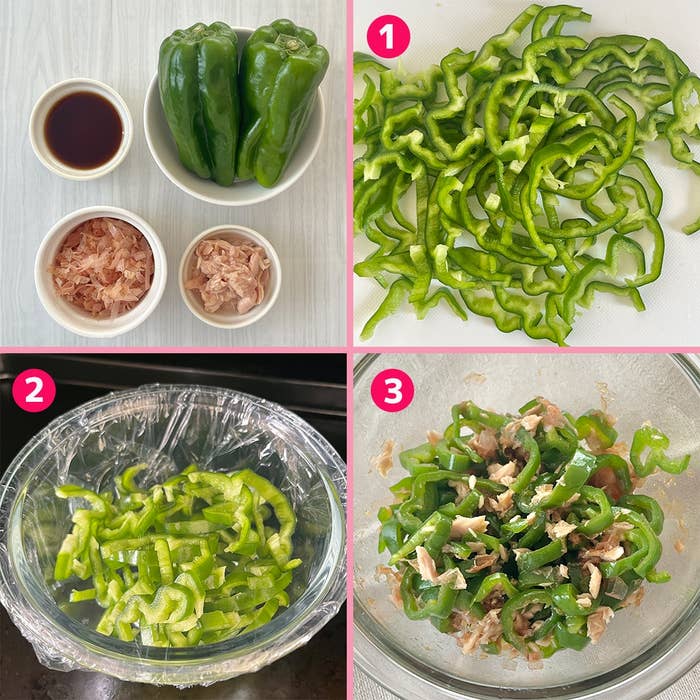 1

2

3