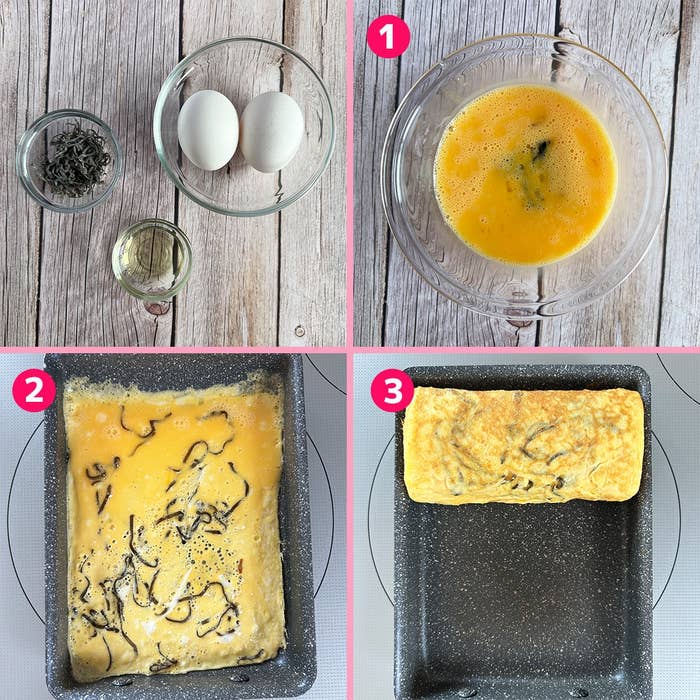 1

2

3