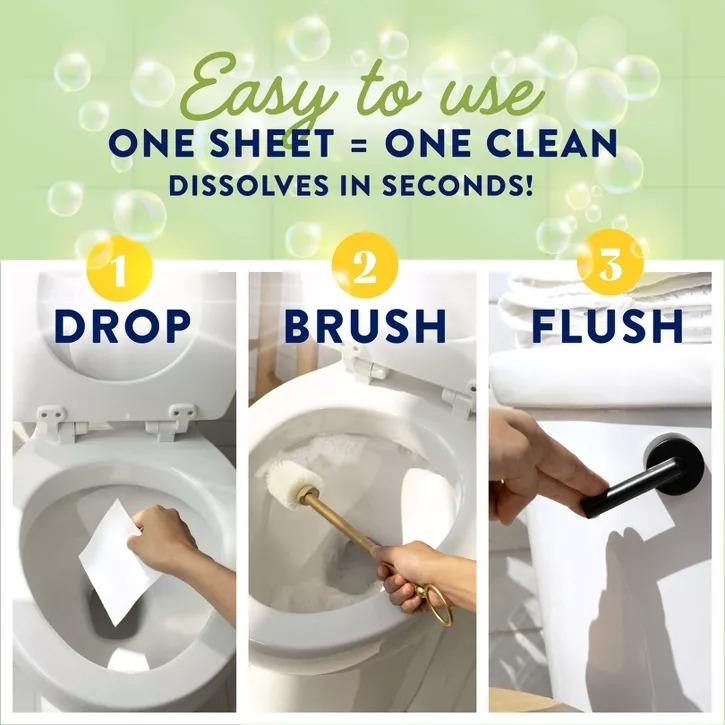 Easy to use
ONE SHEET = ONE CLEAN
DISSOLVES IN SECONDS!

1
DROP

2
BRUSH

3
FLUSH