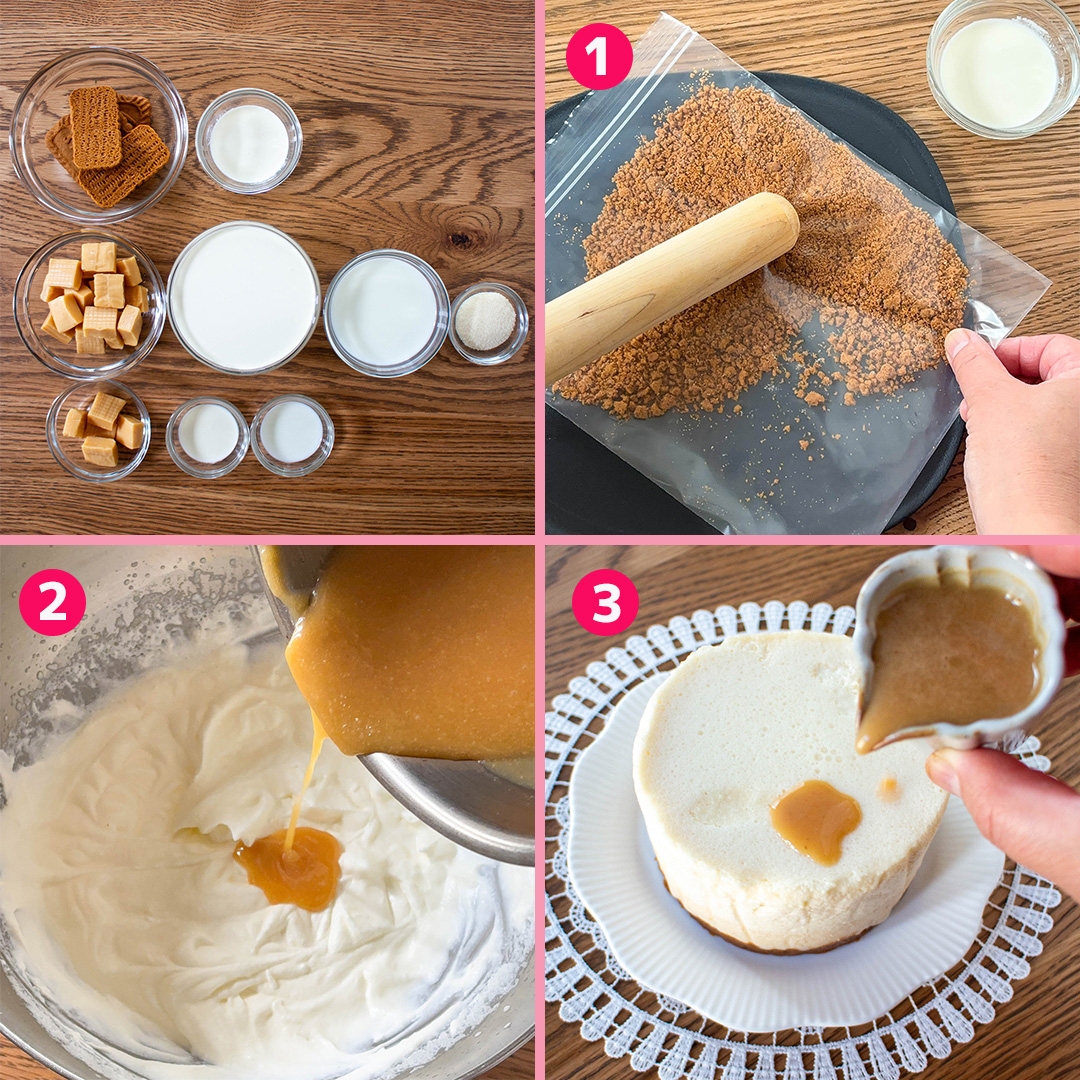 1

2

3