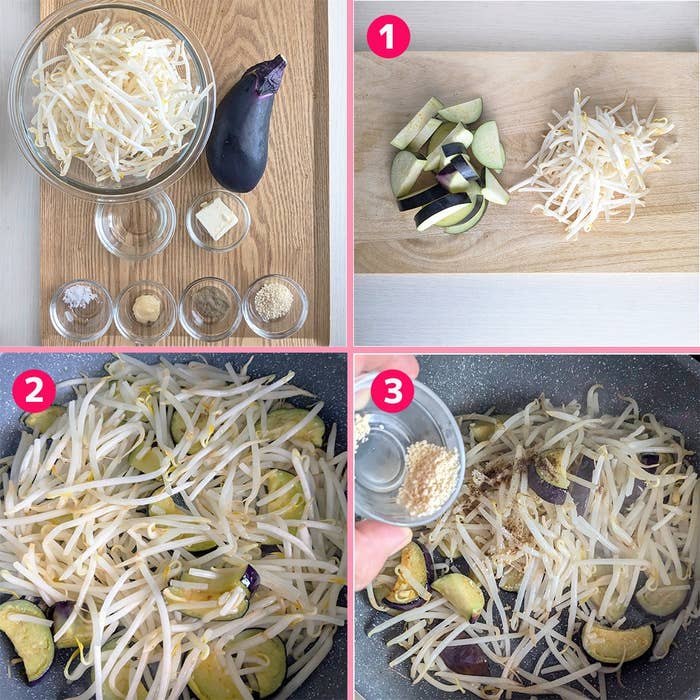 1

2

3