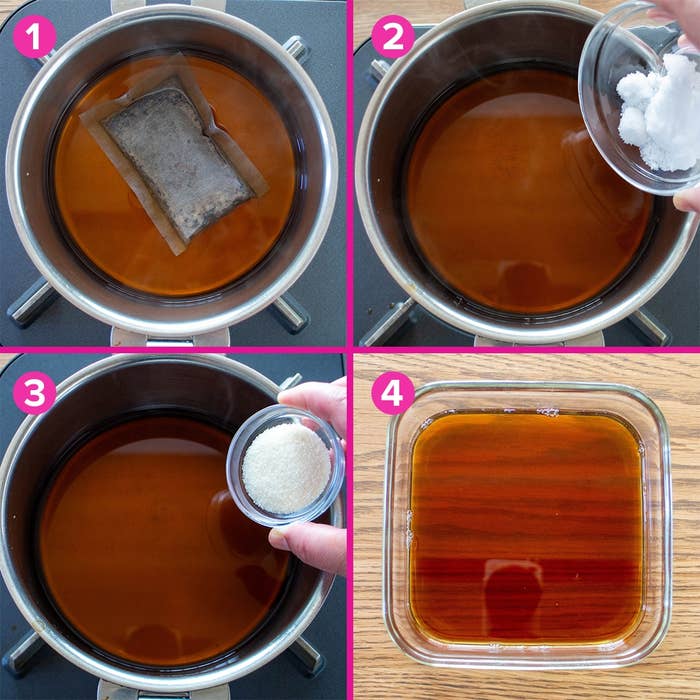 1
2
3
4