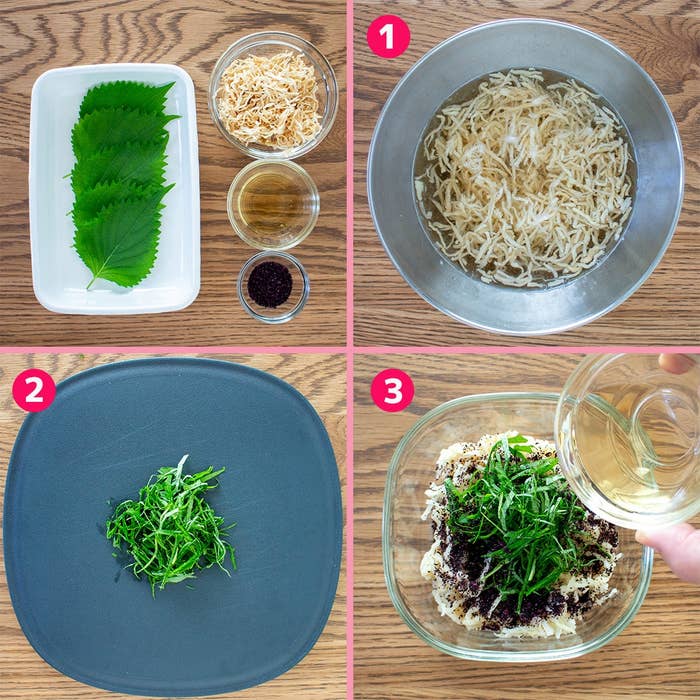 1

2

3