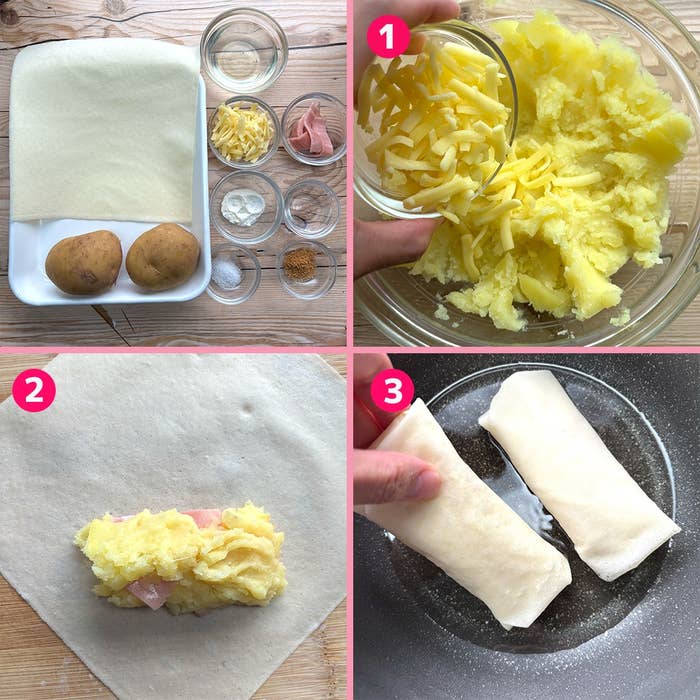 1

2

3