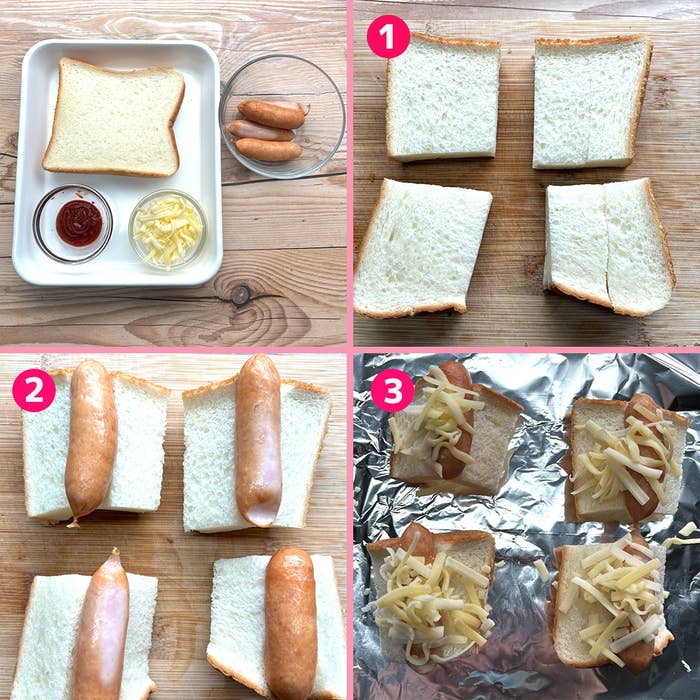 1

2

3