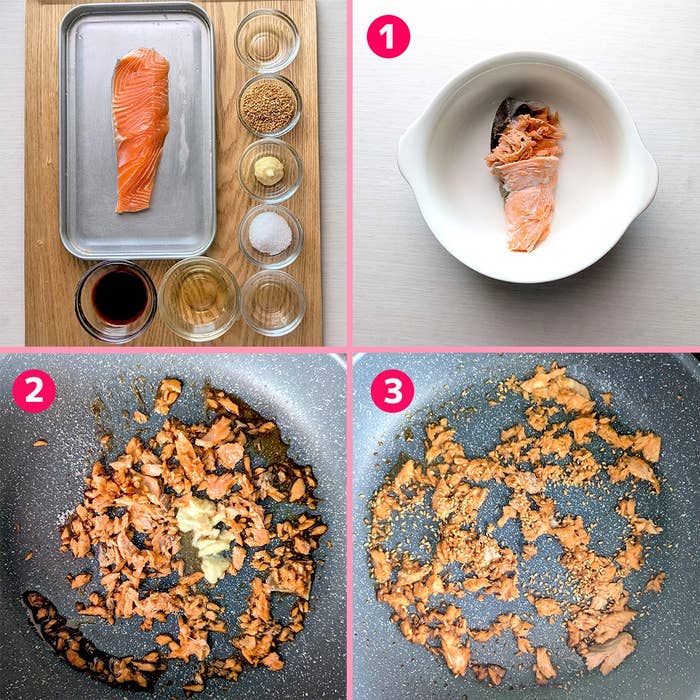 1

2

3