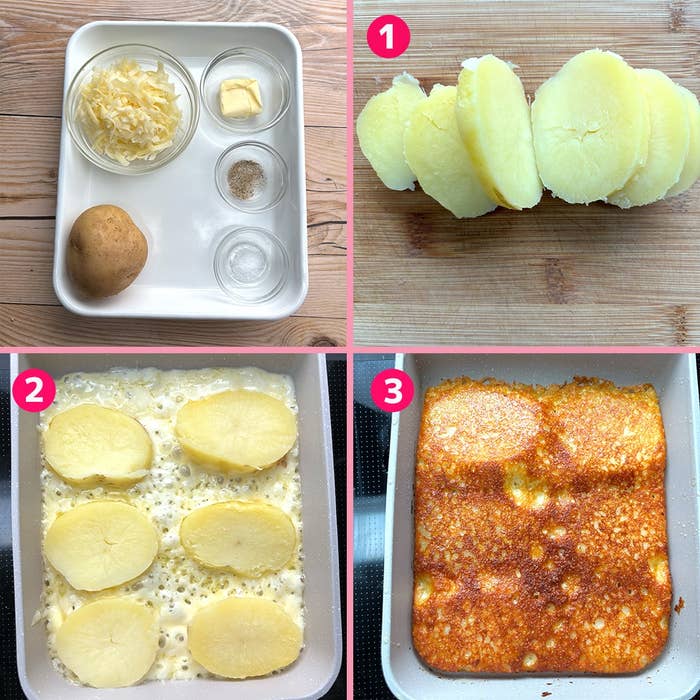 1

2

3