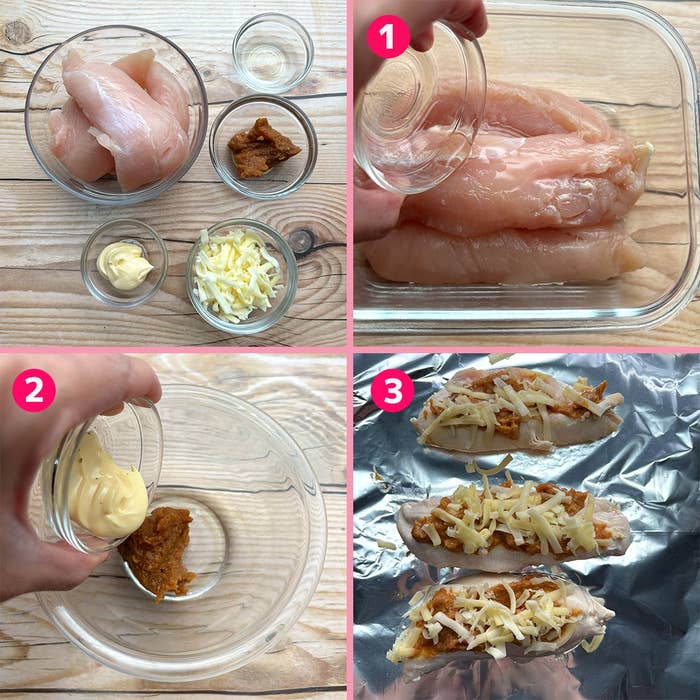 1

2

3