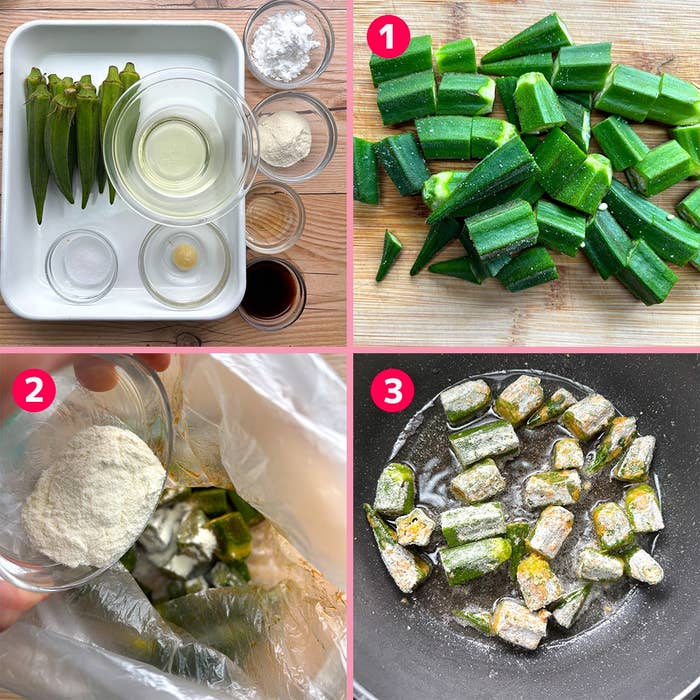 1

2

3