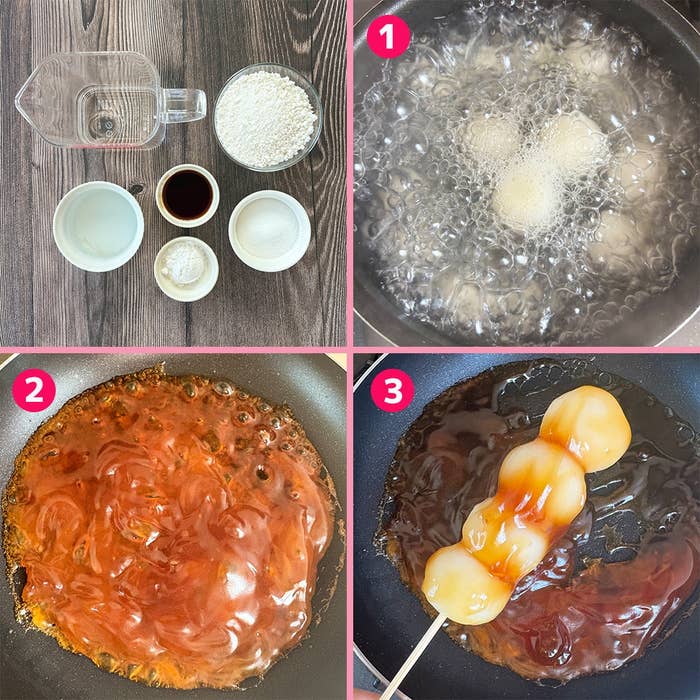 1

2

3