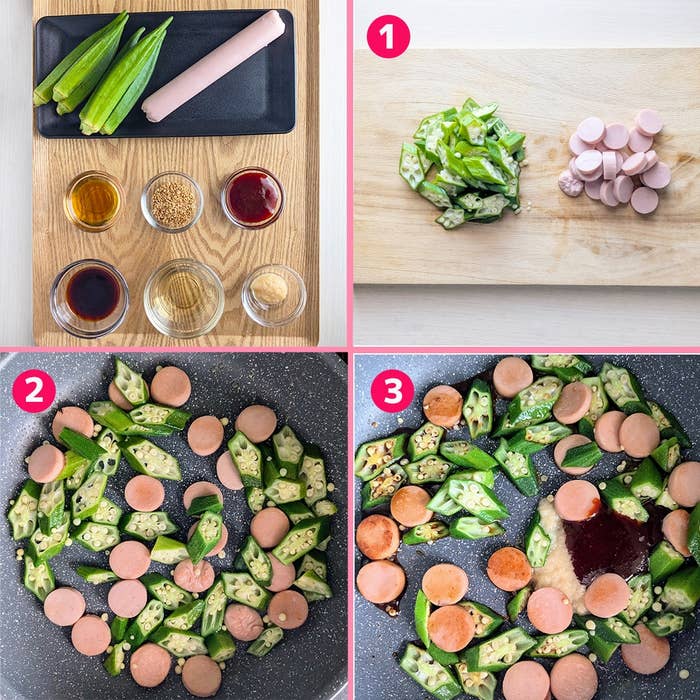 1

2

3