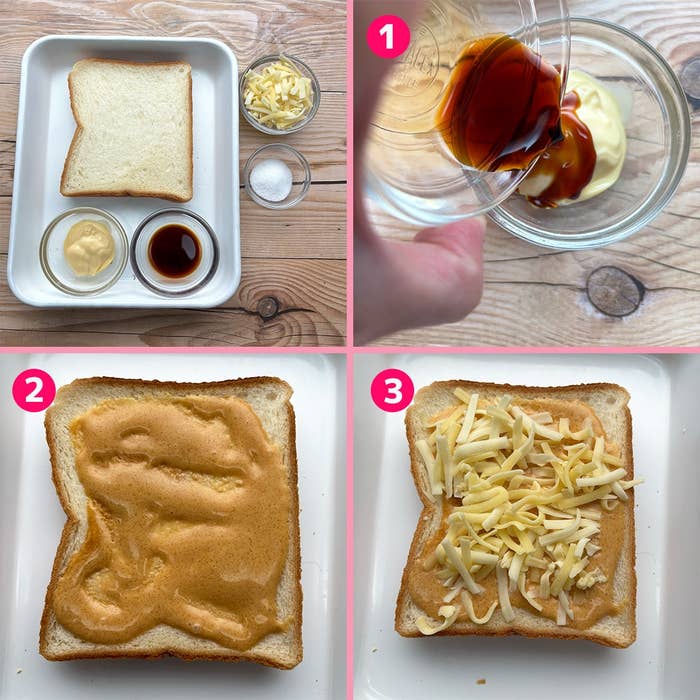 1

2

3