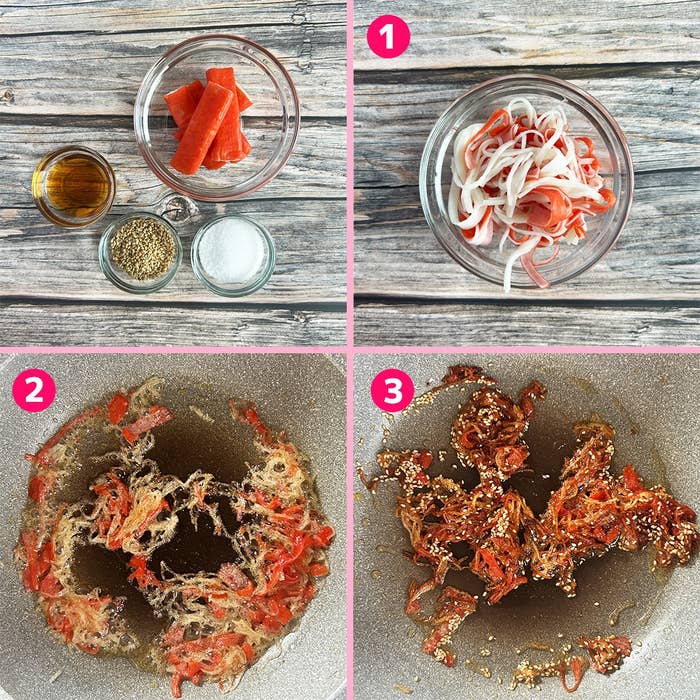 1

2

3