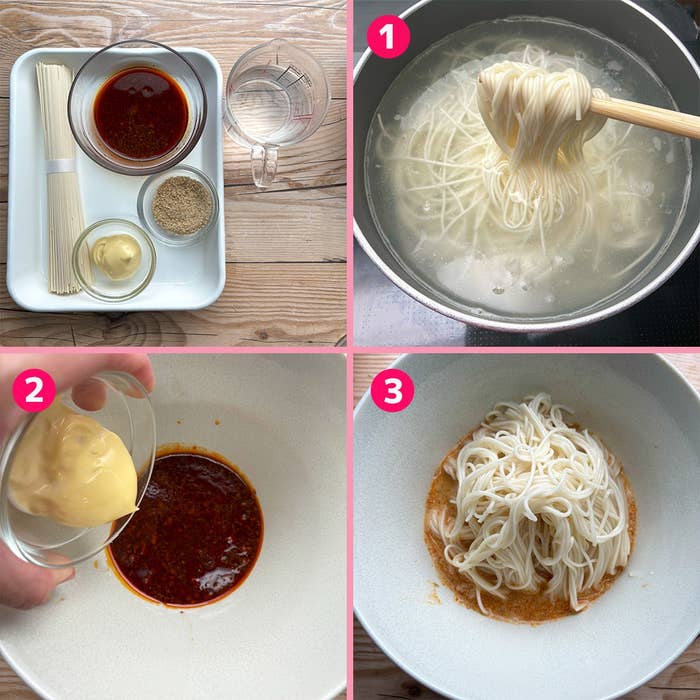 1

2

3