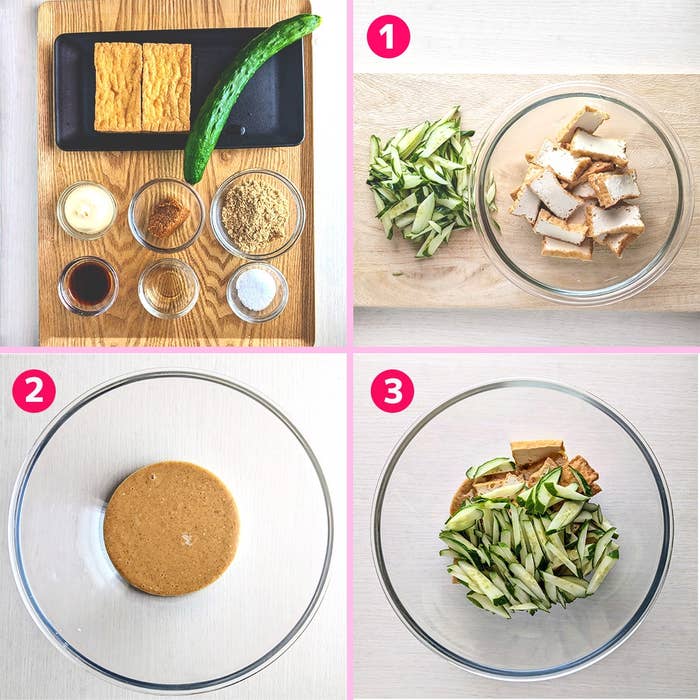 1

2

3