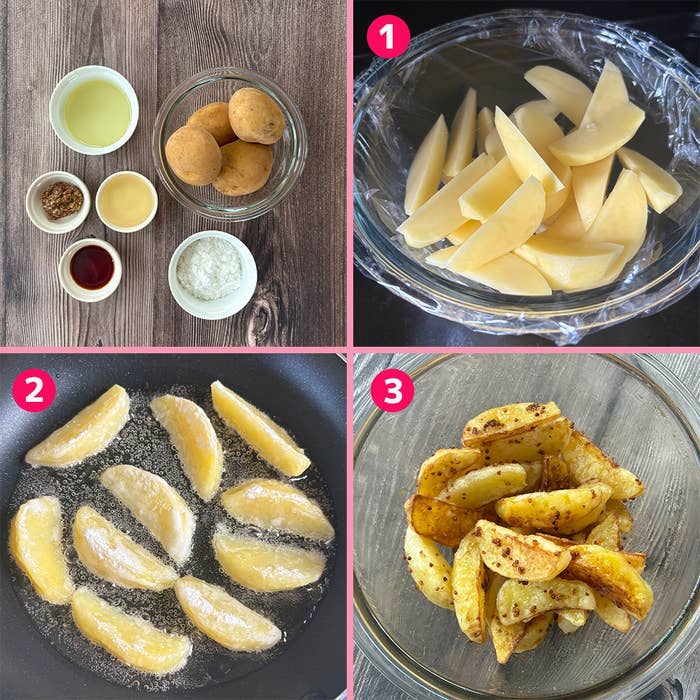 1
2
3