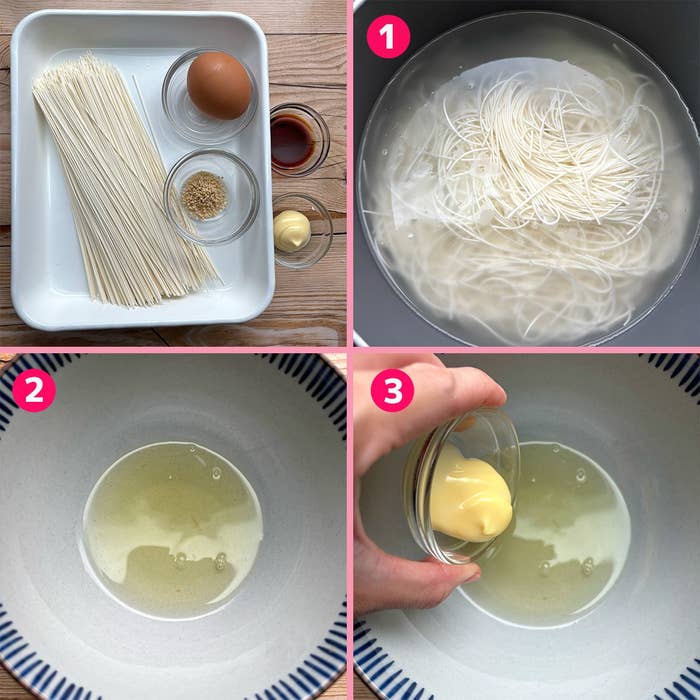 1

2

3