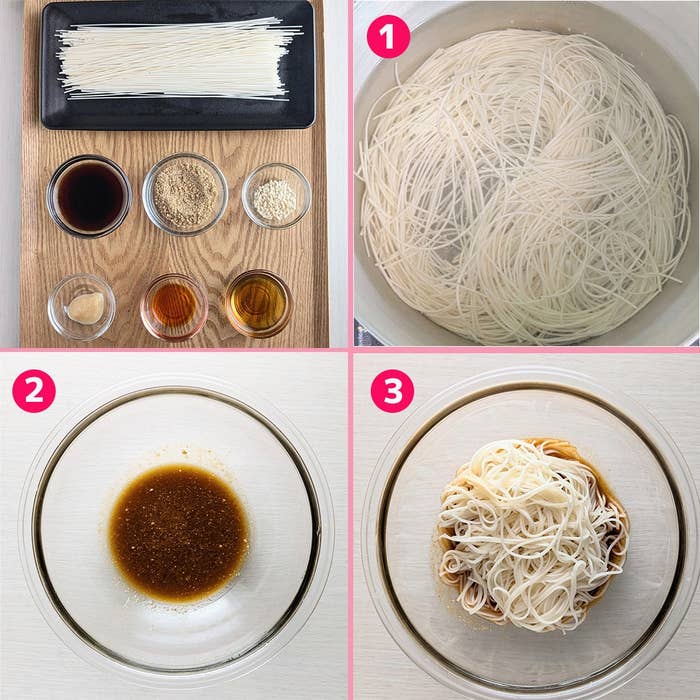 1

2

3