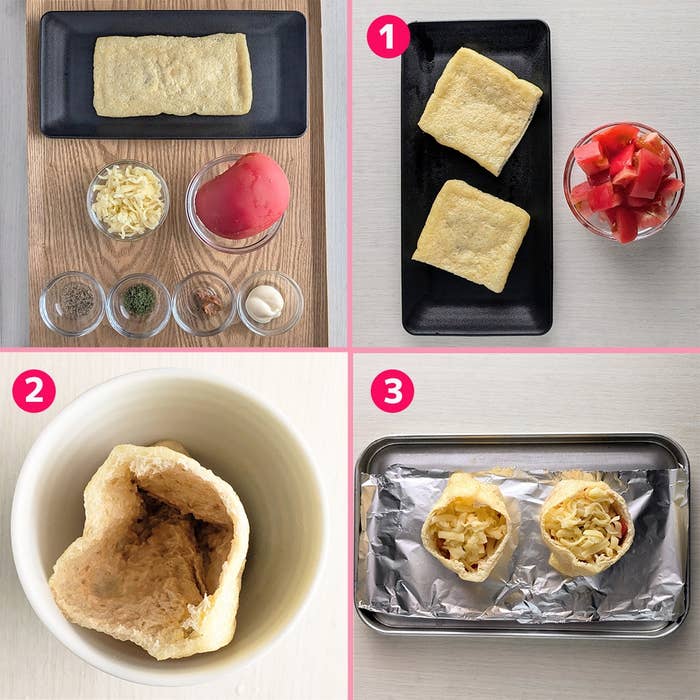 1

2

3