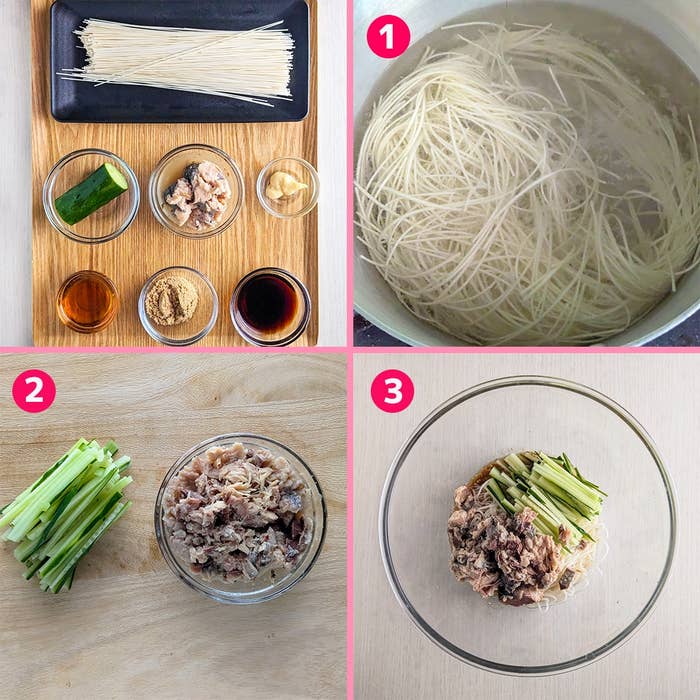 1

2

3