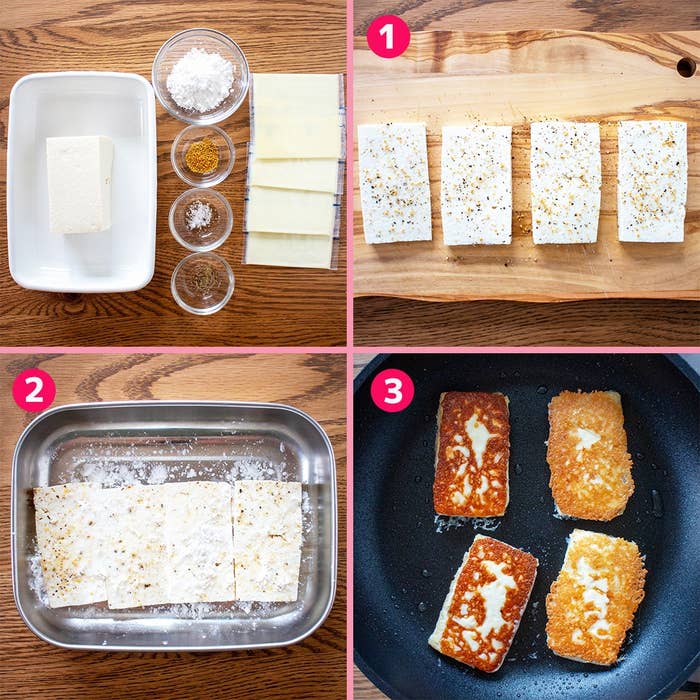 1

2

3