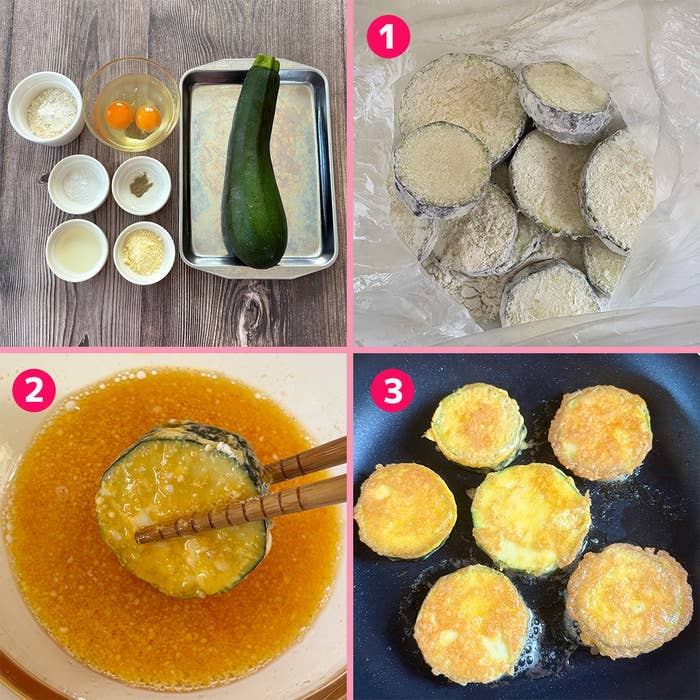 1

2

3