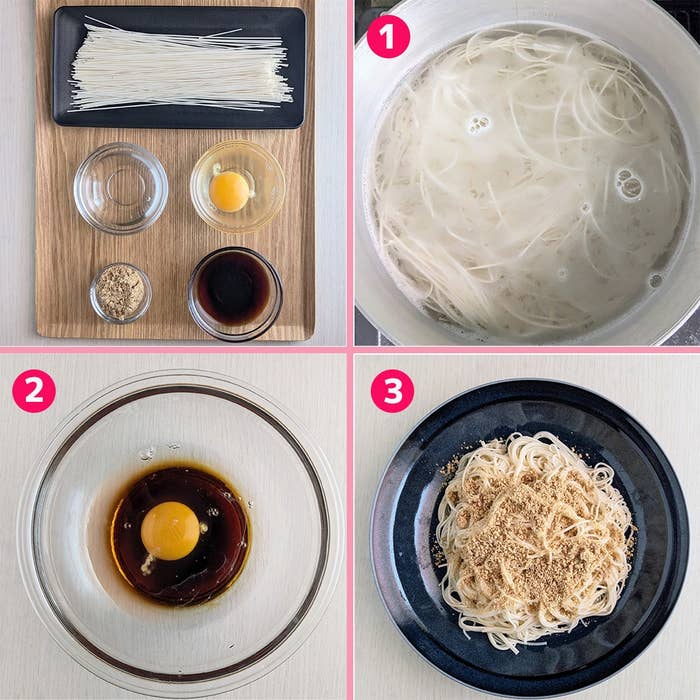 1

2

3