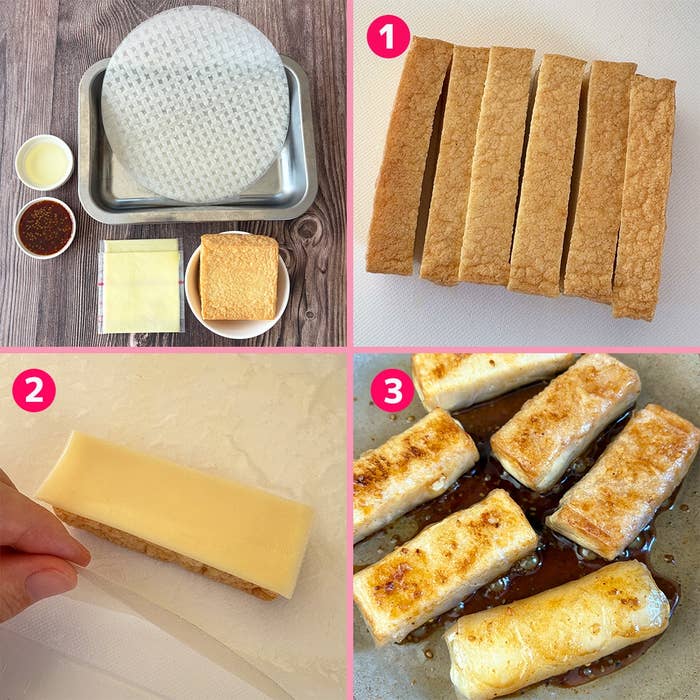 1

2

3