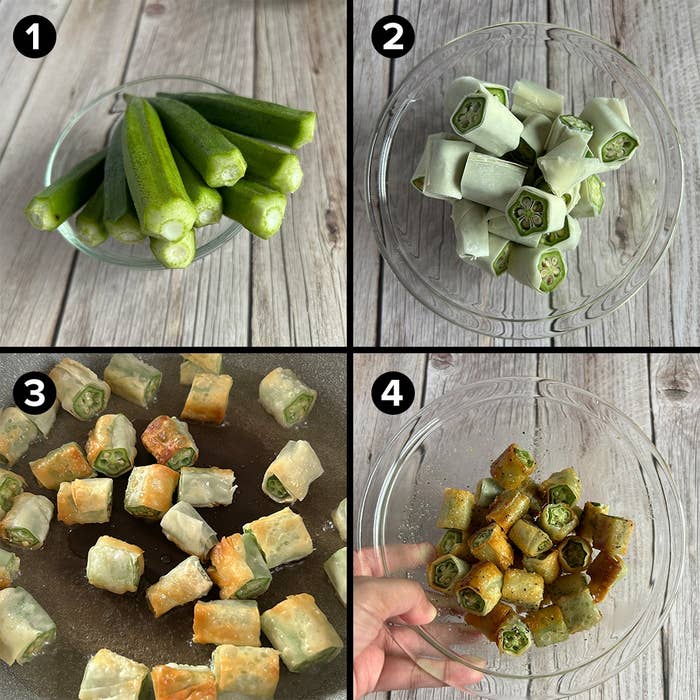 1

2

3

4