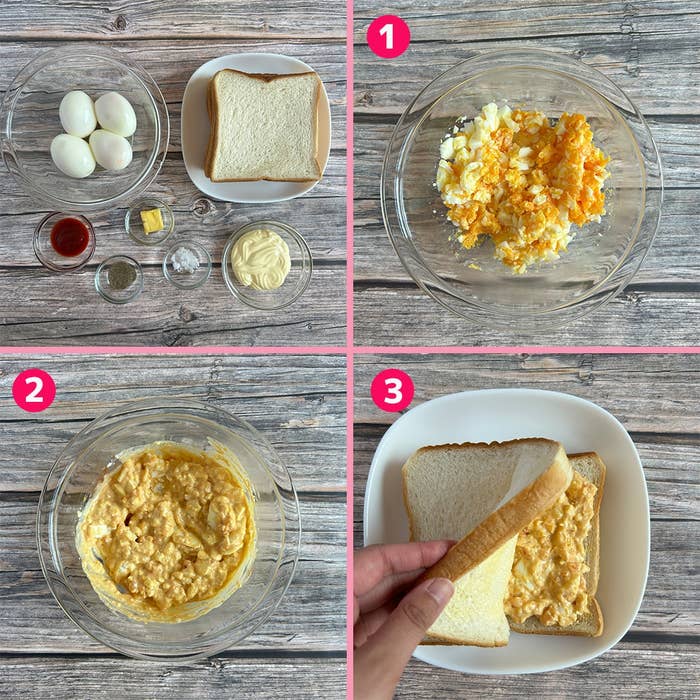 1

2

3