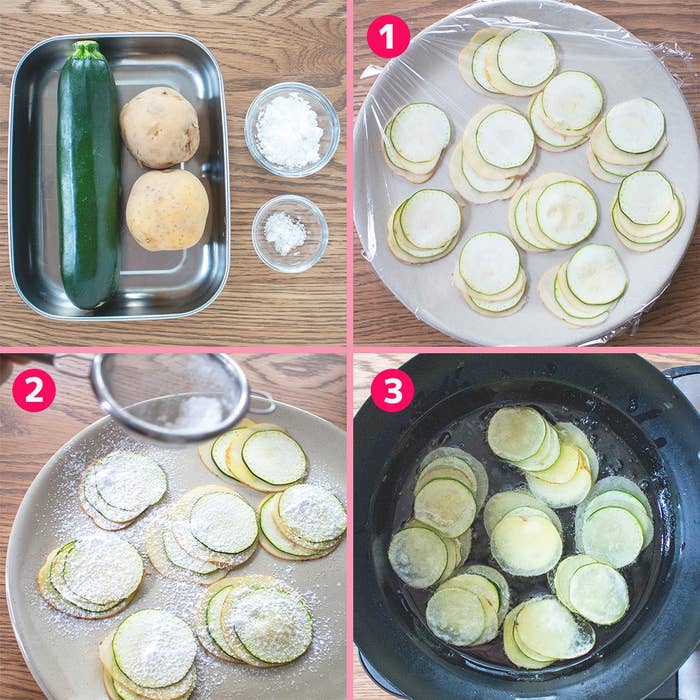 1

2

3