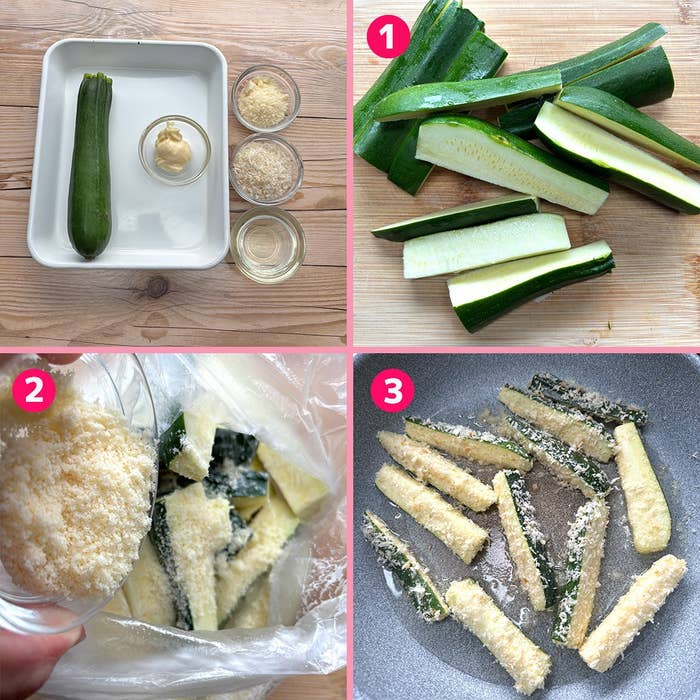 1
2
3