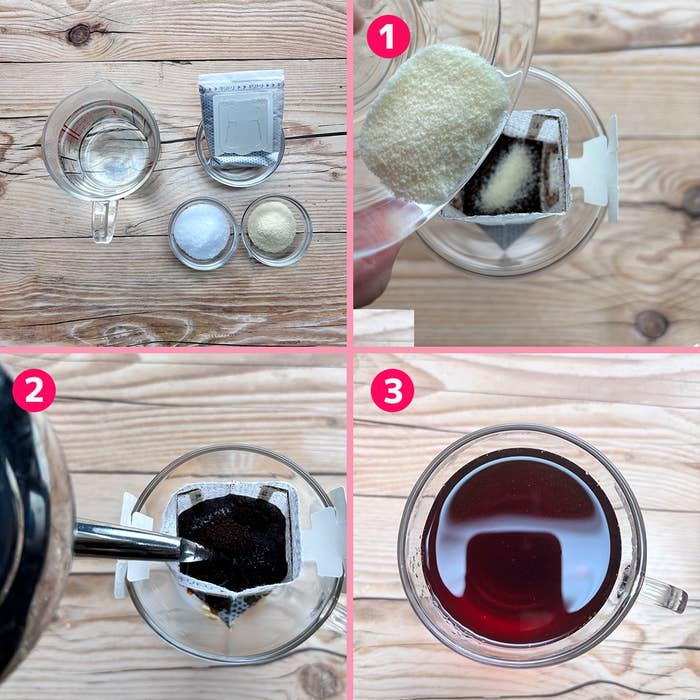 1

2

3