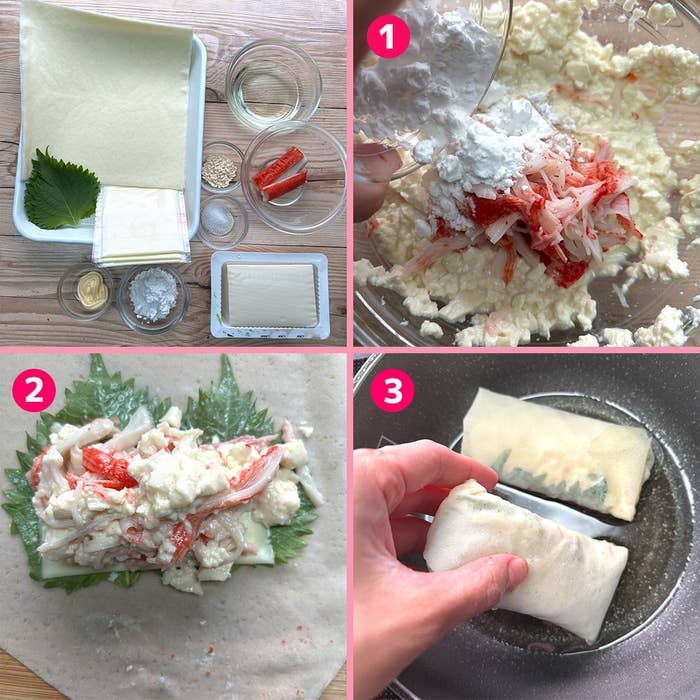 1

2

3