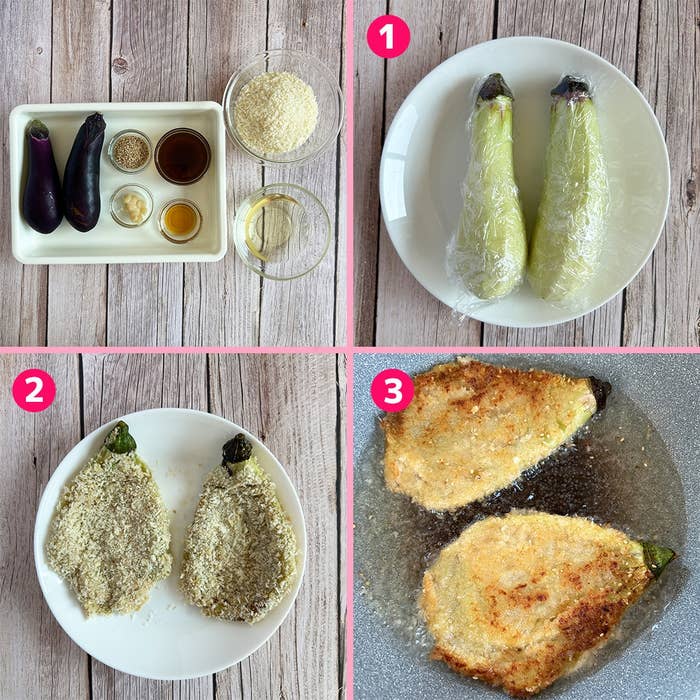 1

2

3