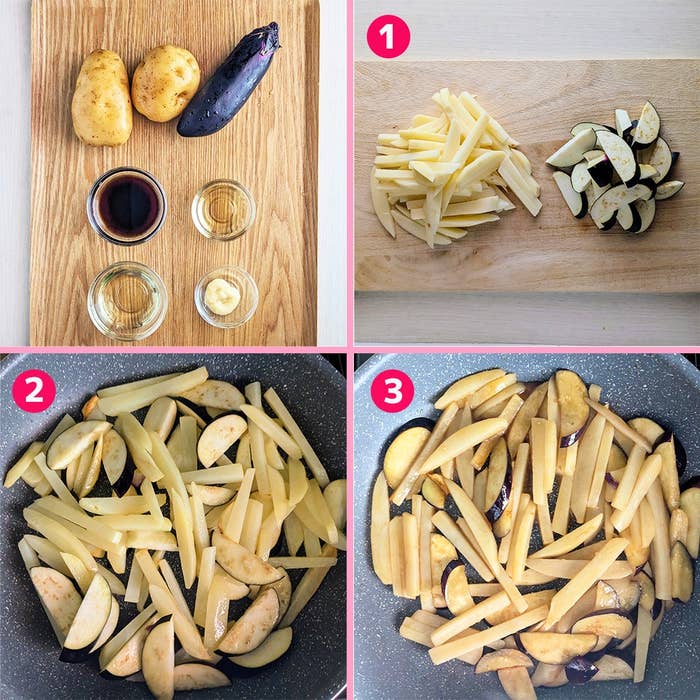 1

2

3