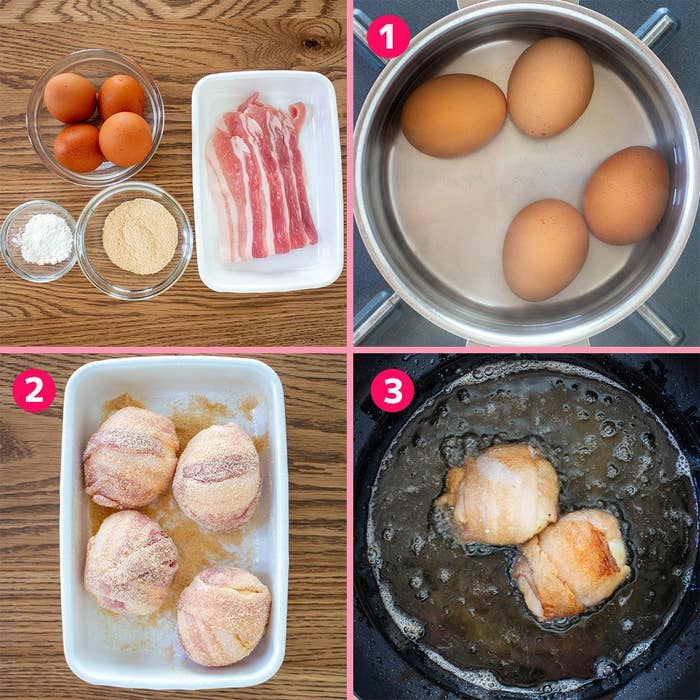 1

2

3