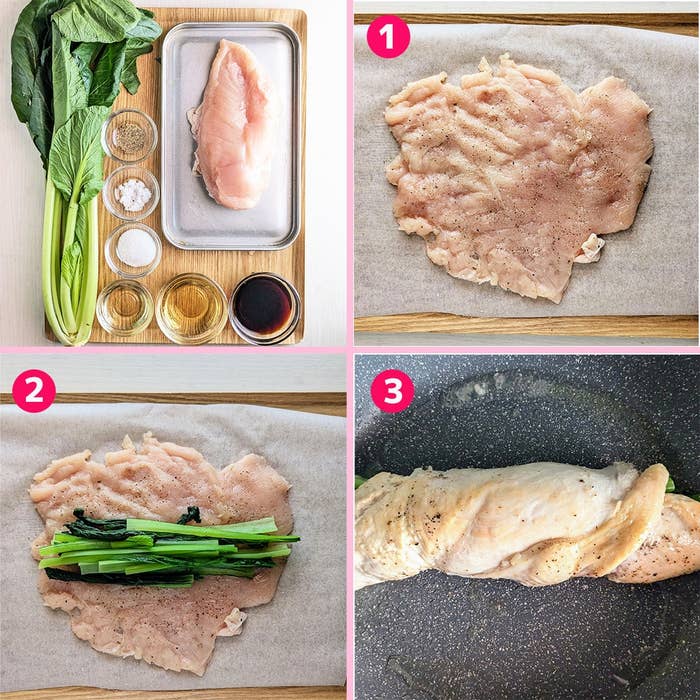 1

2

3