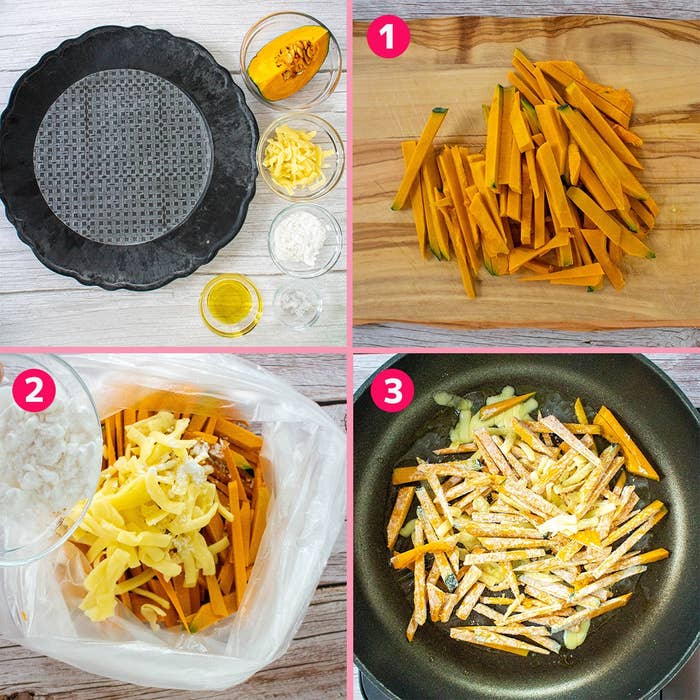 1
2
3