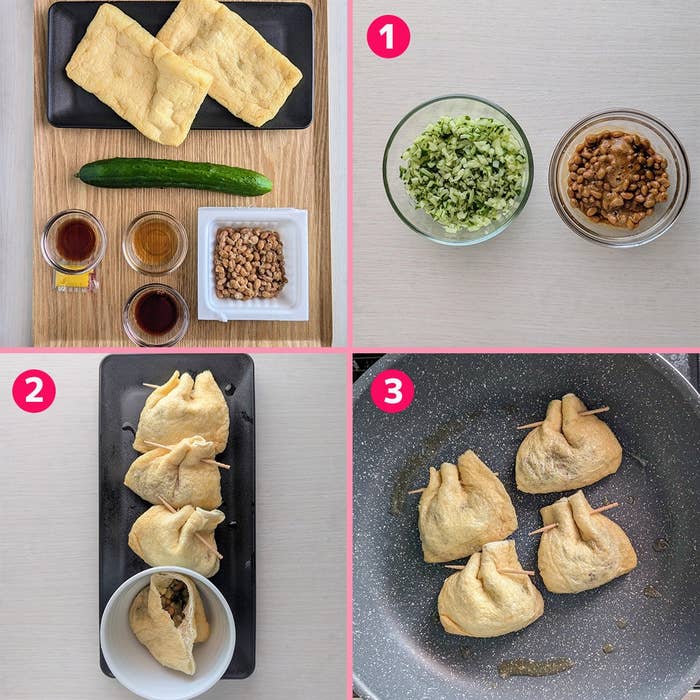 1

2

3